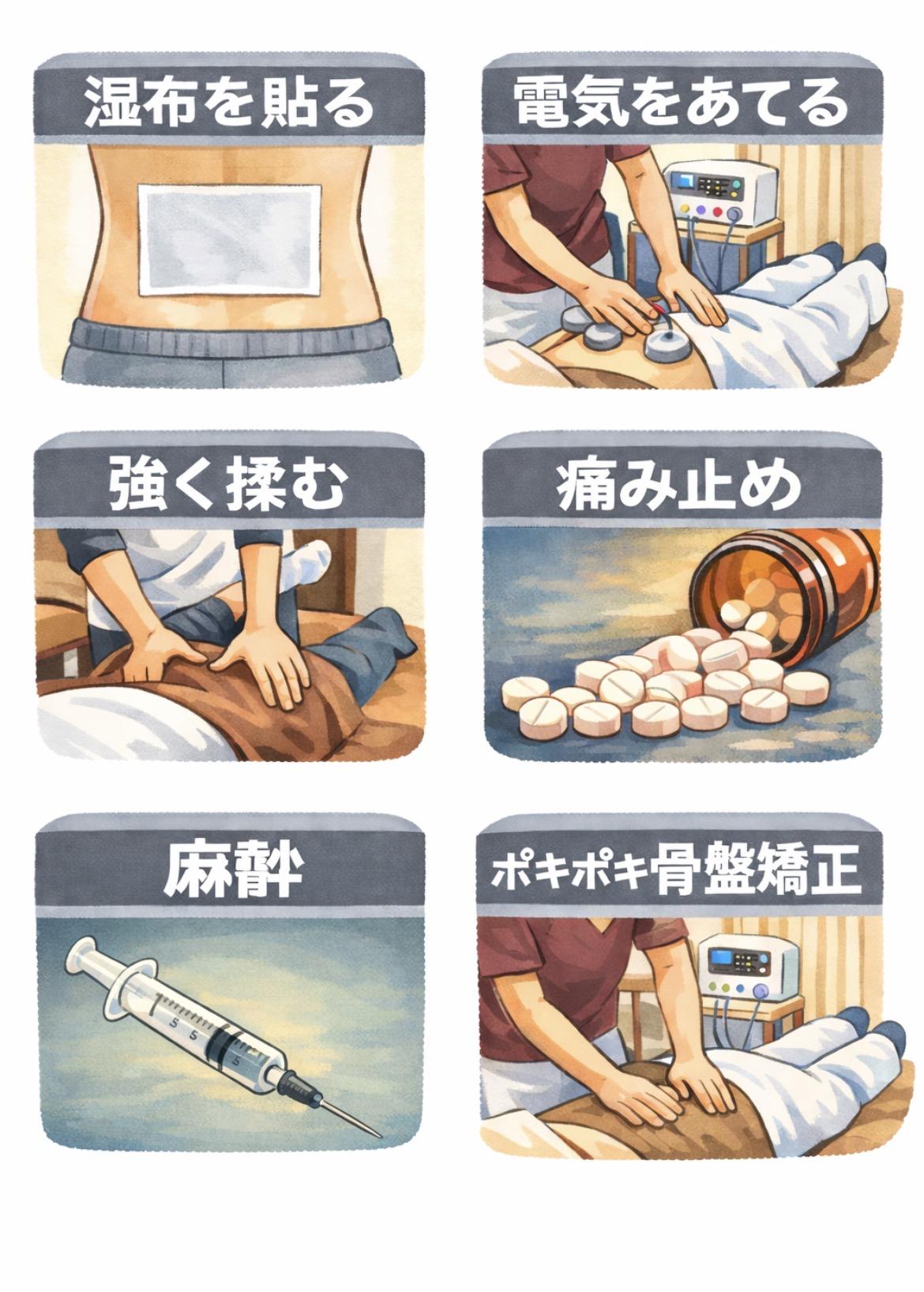 湿布を貼る

電気をあてる

強く揉む

痛み止め

麻酔

ポキポキ骨盤矯正